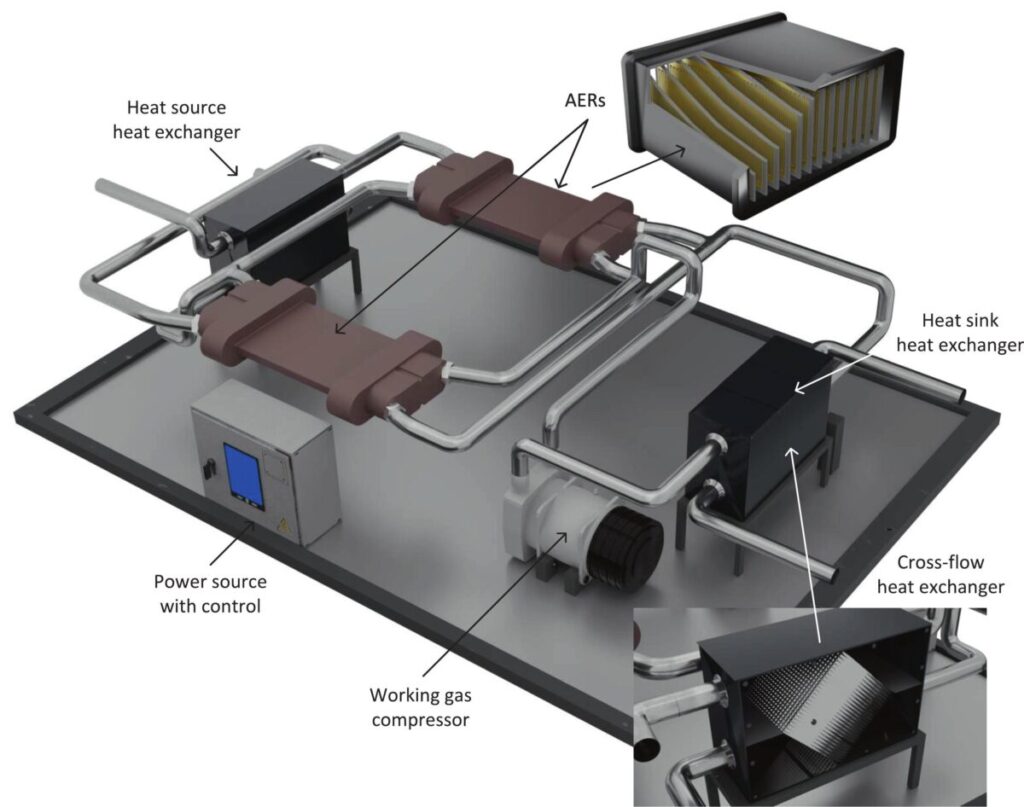 Heat source
heat exchanger

AERs

Heat sink
heat exchanger

Power source
with control

Cross-flow
heat exchanger

Working gas
compressor